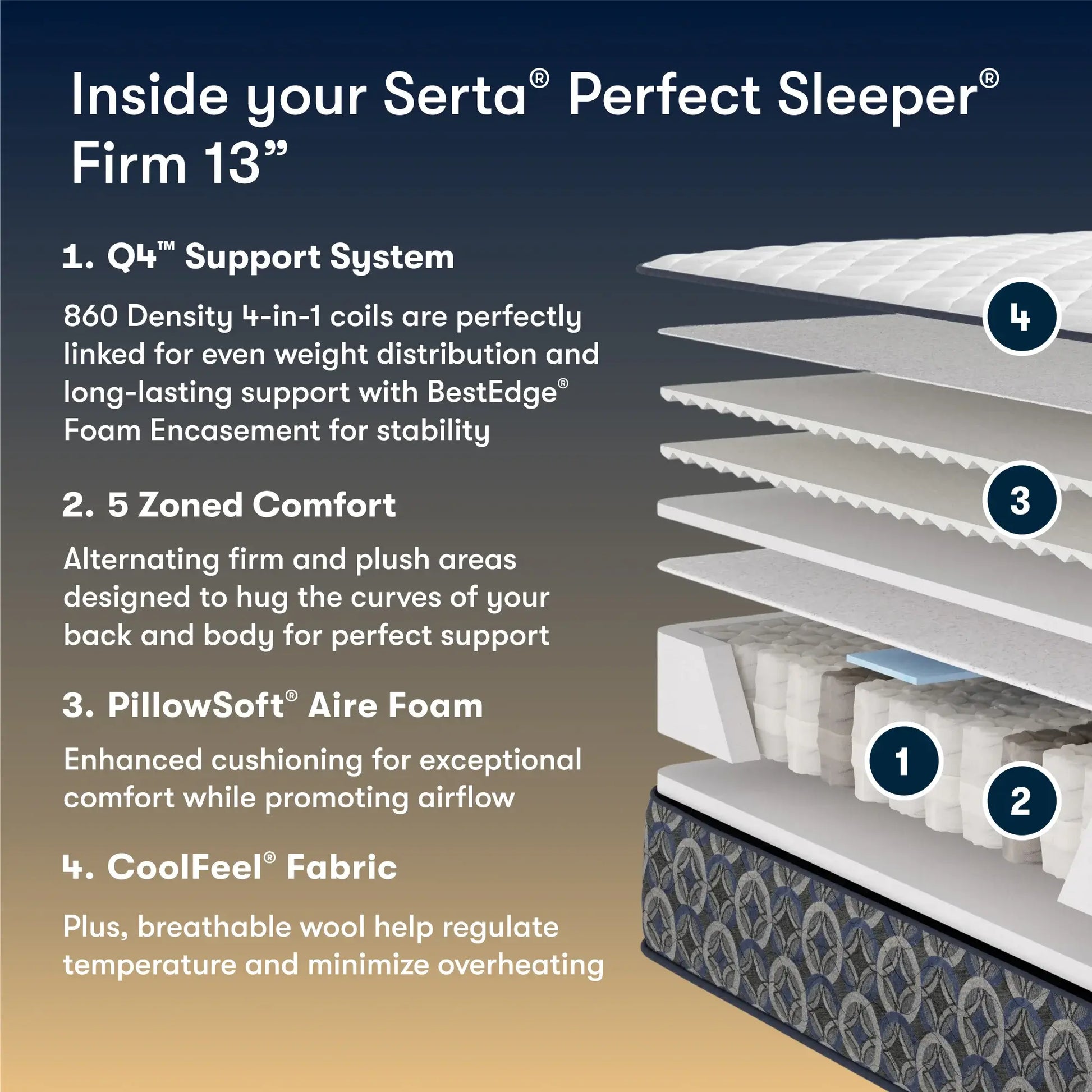 Inside your Serta® Perfect Sleeper® Firm 13”

1. Q4™ Support System

860 Density 4-in-1 coils are perfectly linked for even weight distribution and long-lasting support with BestEdge® Foam Encasement for stability

2. 5 Zoned Comfort

Alternating firm and plush areas designed to hug the curves of your back and body for perfect support

3. PillowSoft® Aire Foam

Enhanced cushioning for exceptional comfort while promoting airflow

4. CoolFeel® Fabric

Plus, breathable wool help regulate temperature and minimize overheating

4

3

1

2