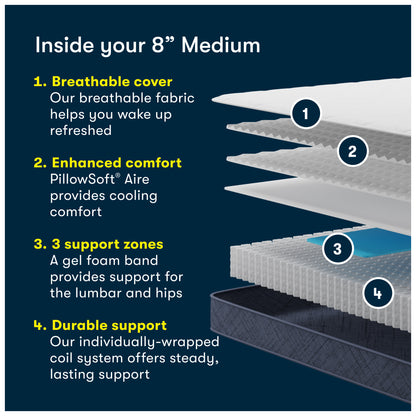 Inside your 8” Medium

1. Breathable cover
Our breathable fabric helps you wake up refreshed

2. Enhanced comfort
PillowSoft® Aire provides cooling comfort

3. 3 support zones
A gel foam band provides support for the lumbar and hips

4. Durable support
Our individually-wrapped coil system offers steady, lasting support

1

2

3

4