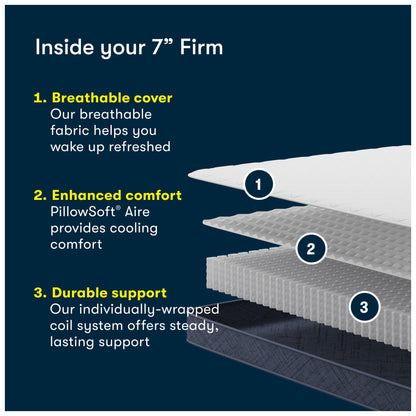 Inside your 7” Firm

1. Breathable cover
Our breathable fabric helps you wake up refreshed

2. Enhanced comfort
PillowSoft® Aire provides cooling comfort

3. Durable support
Our individually-wrapped coil system offers steady, lasting support

1

2

3