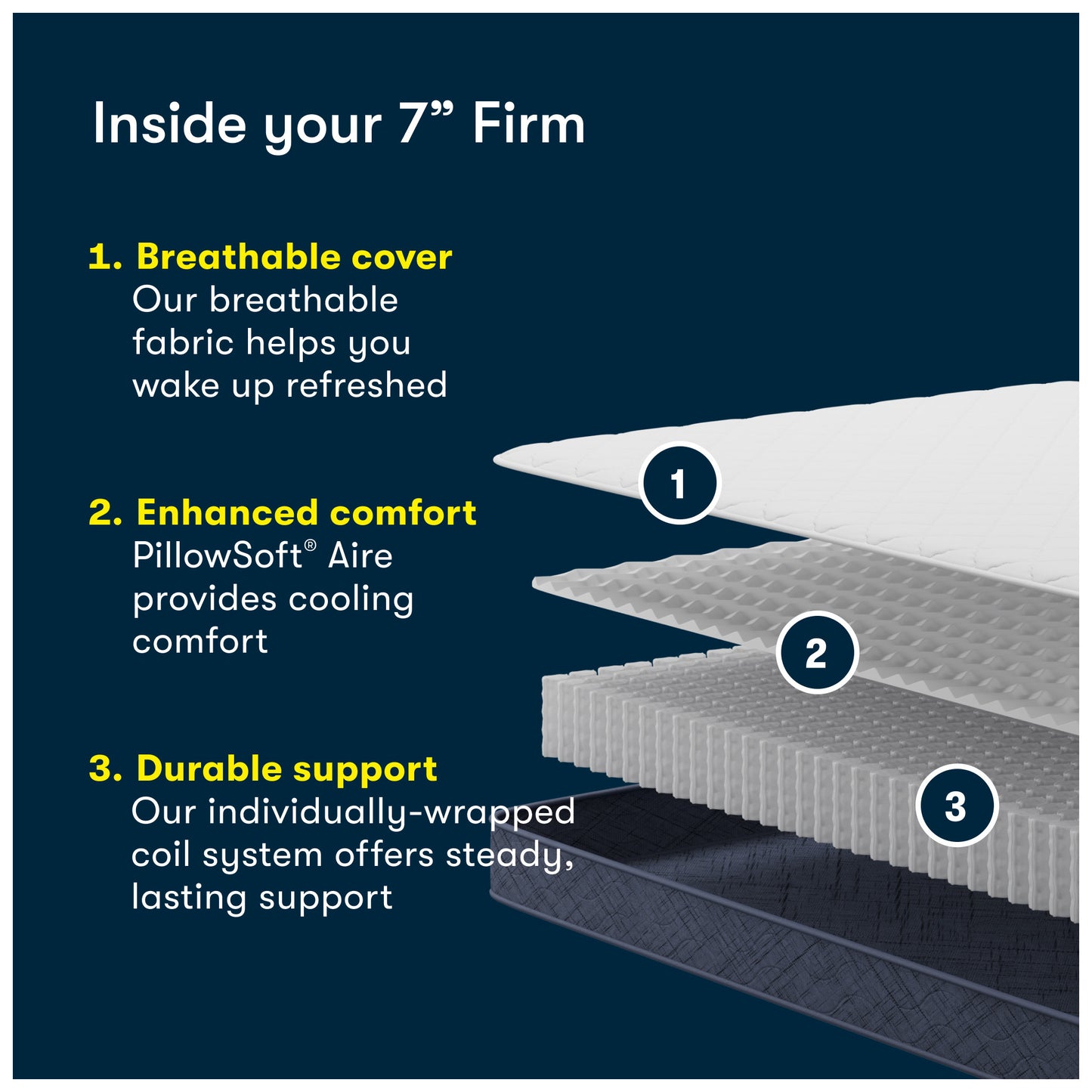 Inside your 7” Firm

1. Breathable cover
Our breathable fabric helps you wake up refreshed

2. Enhanced comfort
PillowSoft® Aire provides cooling comfort

3. Durable support
Our individually-wrapped coil system offers steady, lasting support

1

2

3