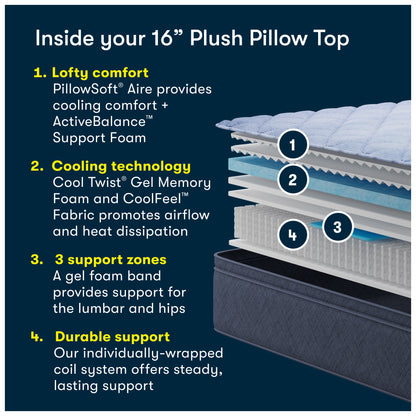 Inside your 16” Plush Pillow Top

1. Lofty comfort
PillowSoft® Aire provides cooling comfort + ActiveBalance™ Support Foam

2. Cooling technology
Cool Twist® Gel Memory Foam and CoolFeel™ Fabric promotes airflow and heat dissipation

3. 3 support zones
A gel foam band provides support for the lumbar and hips

4. Durable support
Our individually-wrapped coil system offers steady, lasting support

1
2
3
4