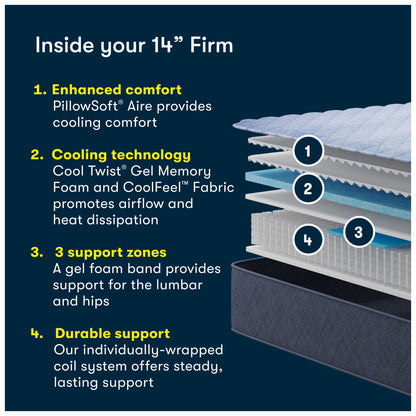 Inside your 14” Firm

1. Enhanced comfort
PillowSoft® Aire provides cooling comfort

2. Cooling technology
Cool Twist® Gel Memory Foam and CoolFeel™ Fabric promotes airflow and heat dissipation

3. 3 support zones
A gel foam band provides support for the lumbar and hips

4. Durable support
Our individually-wrapped coil system offers steady, lasting support

1
2
3
4