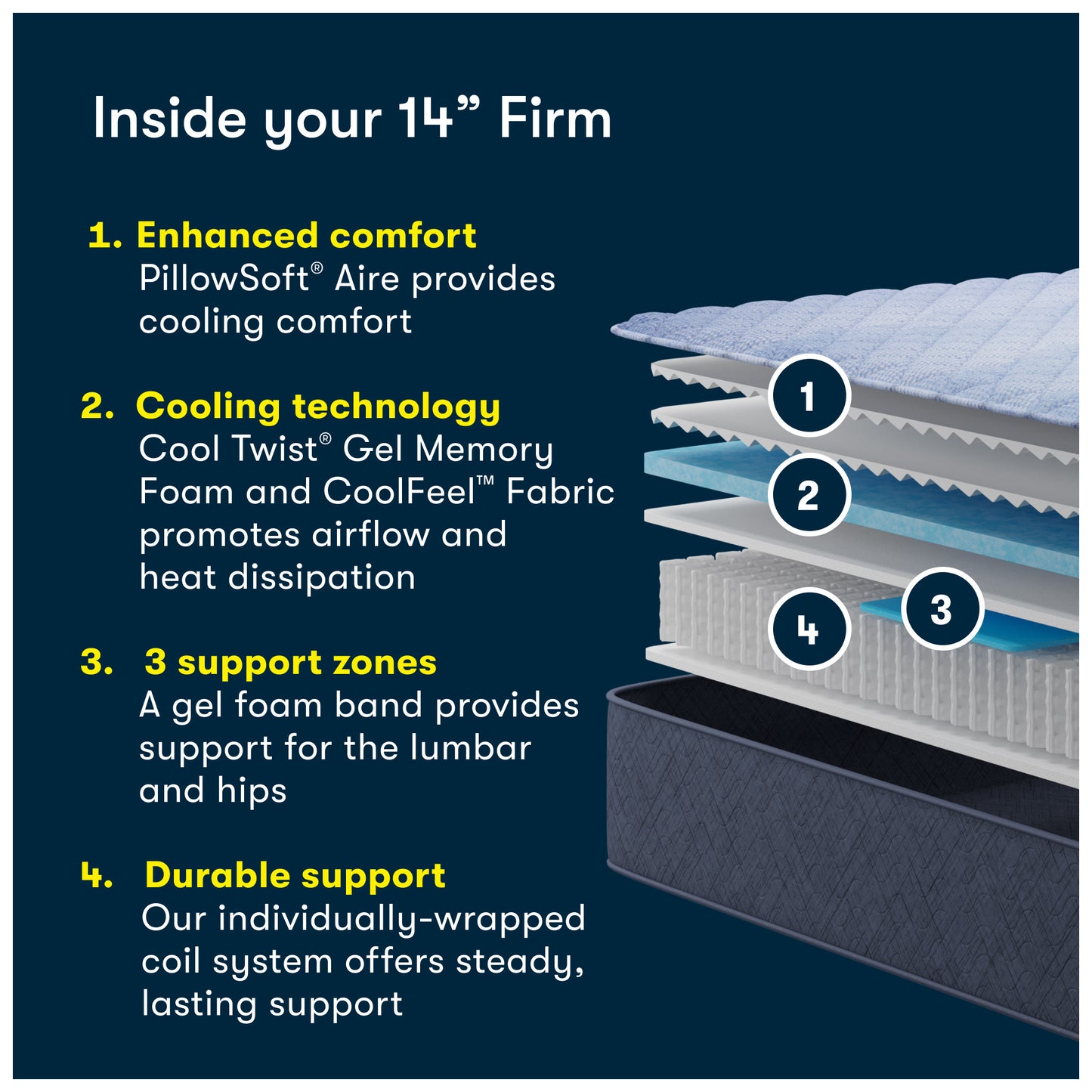 Inside your 14” Firm

1. Enhanced comfort
PillowSoft® Aire provides cooling comfort

2. Cooling technology
Cool Twist® Gel Memory Foam and CoolFeel™ Fabric promotes airflow and heat dissipation

3. 3 support zones
A gel foam band provides support for the lumbar and hips

4. Durable support
Our individually-wrapped coil system offers steady, lasting support

1

2

3

4