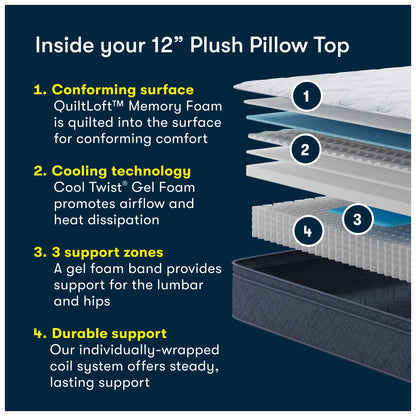 Inside your 12” Plush Pillow Top

1. Conforming surface
QuiltLoft™ Memory Foam is quilted into the surface for conforming comfort

2. Cooling technology
Cool Twist® Gel Foam promotes airflow and heat dissipation

3. 3 support zones
A gel foam band provides support for the lumbar and hips

4. Durable support
Our individually-wrapped coil system offers steady, lasting support

1

2

3

4