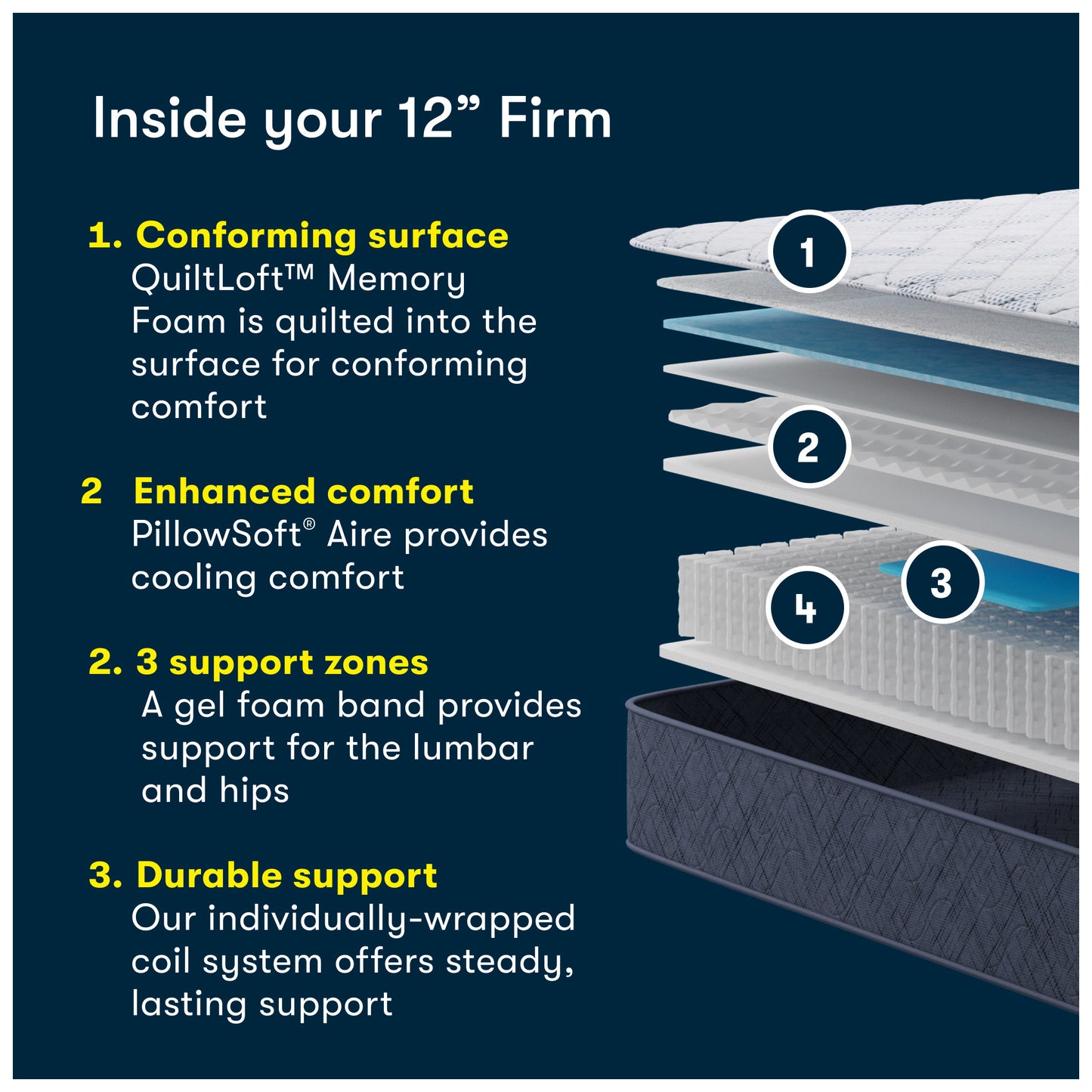 Inside your 12” Firm

1. Conforming surface
QuiltLoft™ Memory Foam is quilted into the surface for conforming comfort

2 Enhanced comfort
PillowSoft® Aire provides cooling comfort

2. 3 support zones
A gel foam band provides support for the lumbar and hips

3. Durable support
Our individually-wrapped coil system offers steady, lasting support

1

2

3

4