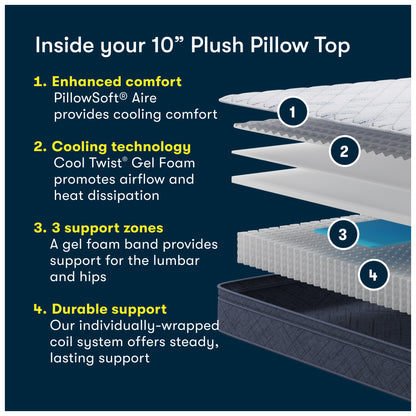 Inside your 10” Plush Pillow Top

1. Enhanced comfort
PillowSoft® Aire provides cooling comfort

2. Cooling technology
Cool Twist® Gel Foam promotes airflow and heat dissipation

3. 3 support zones
A gel foam band provides support for the lumbar and hips

4. Durable support
Our individually-wrapped coil system offers steady, lasting support

1

2

3

4