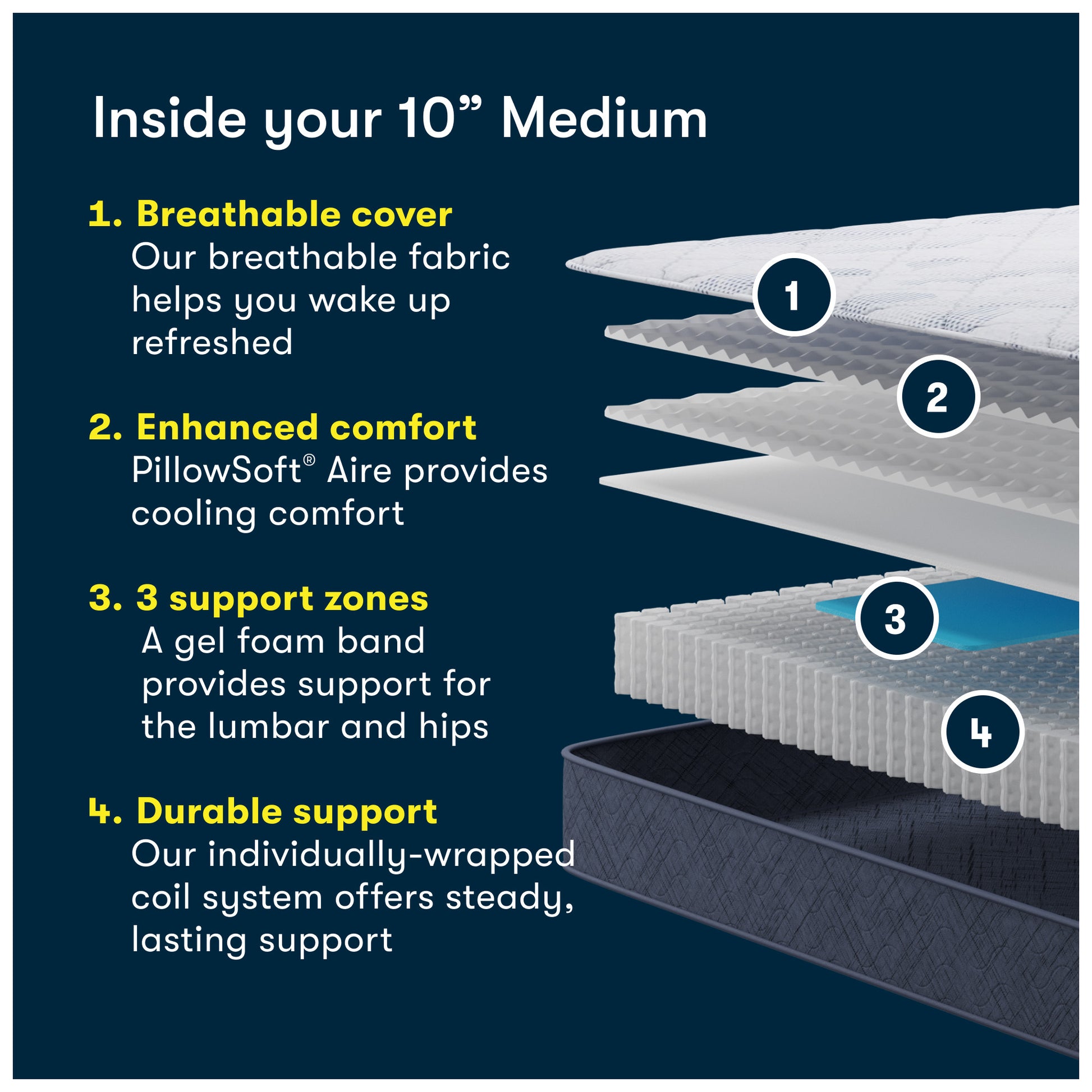 Inside your 10” Medium

1. Breathable cover
Our breathable fabric helps you wake up refreshed

2. Enhanced comfort
PillowSoft® Aire provides cooling comfort

3. 3 support zones
A gel foam band provides support for the lumbar and hips

4. Durable support
Our individually-wrapped coil system offers steady, lasting support

1

2

3

4