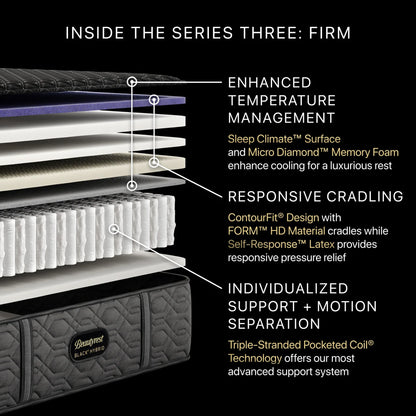 INSIDE THE SERIES THREE: FIRM

ENHANCED TEMPERATURE MANAGEMENT

Sleep Climate™ Surface and Micro Diamond™ Memory Foam enhance cooling for a luxurious rest

RESPONSIVE CRADLING

ContourFit® Design with FORM™ HD Material cradles while Self-Response™ Latex provides responsive pressure relief

INDIVIDUALIZED SUPPORT + MOTION SEPARATION

Triple-Stranded Pocketed Coil® Technology offers our most advanced support system

Beautyrest
BLACK HYBRID