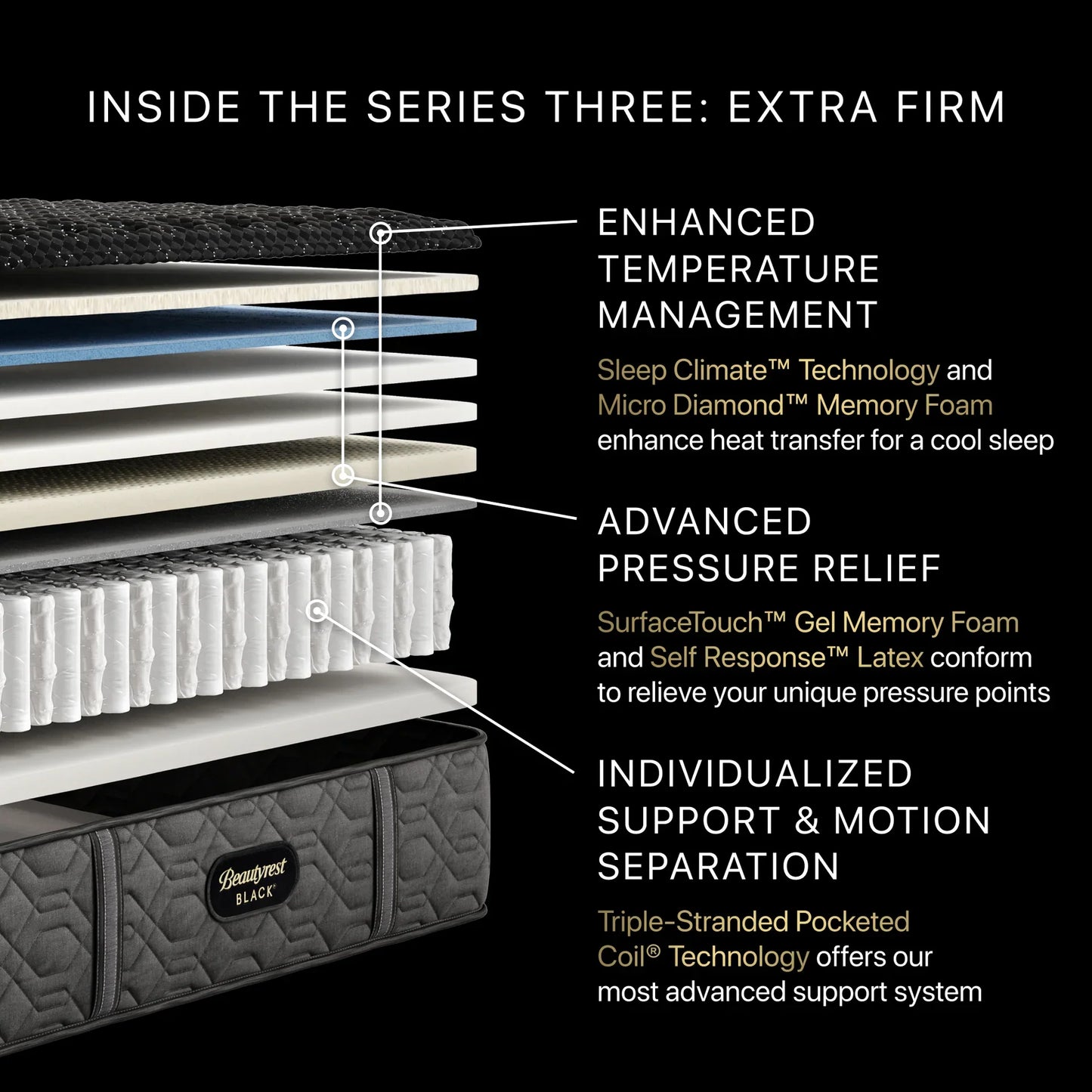 INSIDE THE SERIES THREE: EXTRA FIRM

ENHANCED TEMPERATURE MANAGEMENT

Sleep Climate™ Technology and Micro Diamond™ Memory Foam enhance heat transfer for a cool sleep

ADVANCED PRESSURE RELIEF

SurfaceTouch™ Gel Memory Foam and Self Response™ Latex conform to relieve your unique pressure points

INDIVIDUALIZED SUPPORT & MOTION SEPARATION

Triple-Stranded Pocketed Coil® Technology offers our most advanced support system

Beautyrest BLACK®